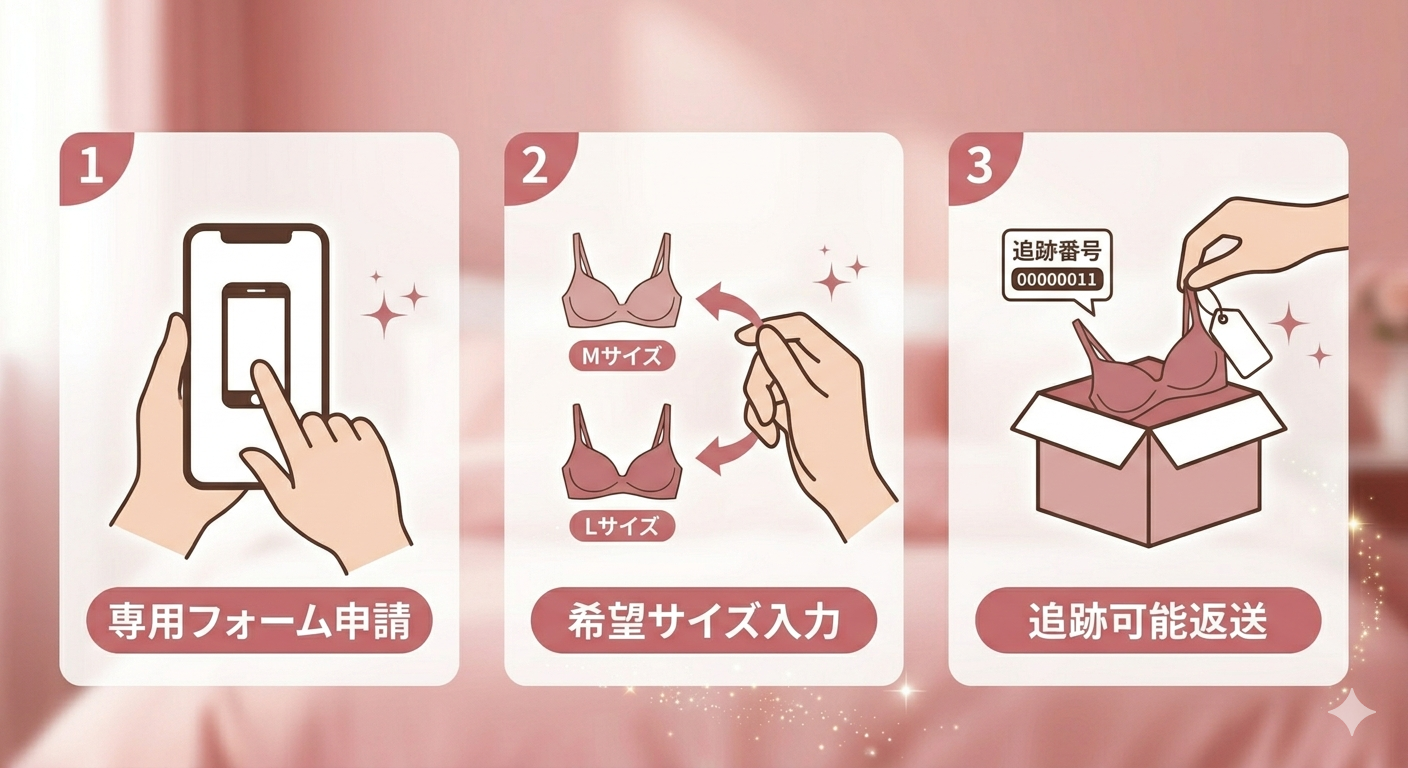 1

専用フォーム申請

2

Mサイズ

Lサイズ

希望サイズ入力

3

追跡番号
00000011

追跡可能返送